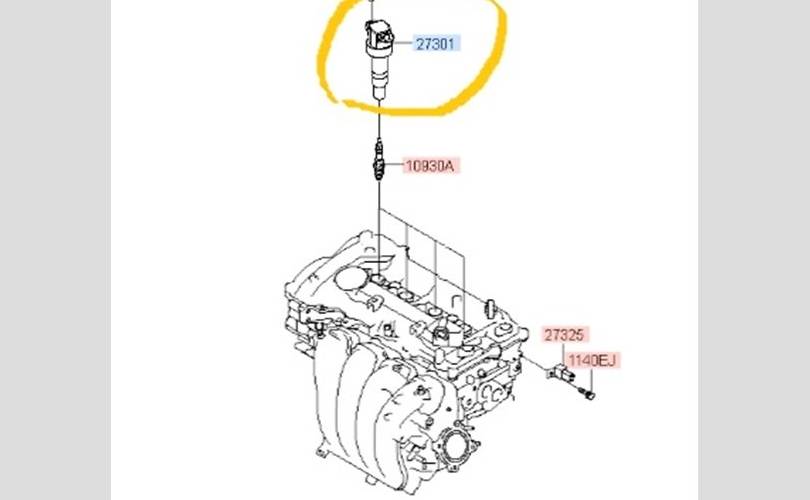 27301
10930A
27325
1140EJ