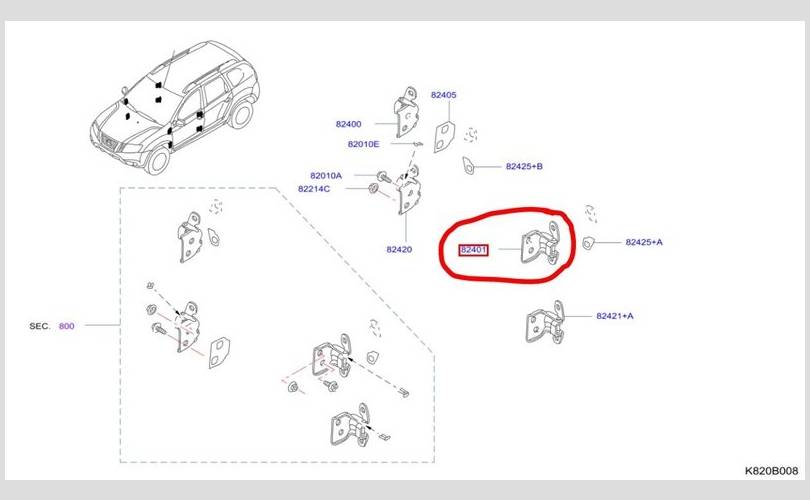 82405
82400
82010E
82425+B
82010A
82214C
82420
82401
82425+A
SEC. 800
82421+A
K820B008