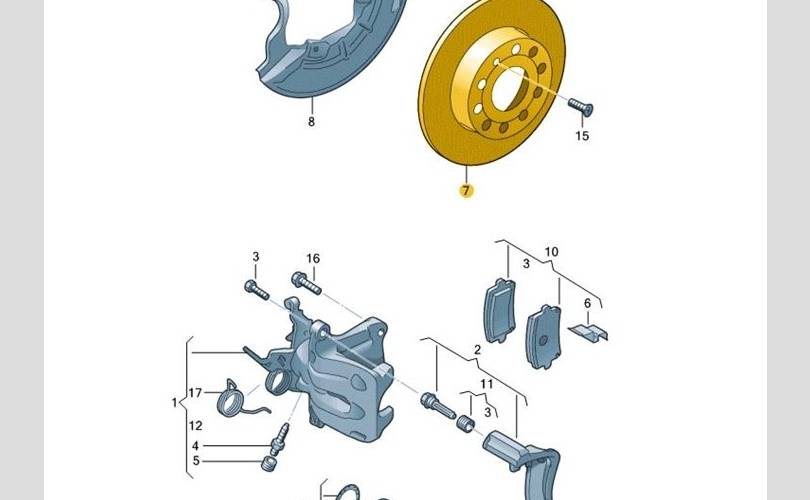 8
15
7
3
16
10
3
6
2
11
3
1
17
12
4
5