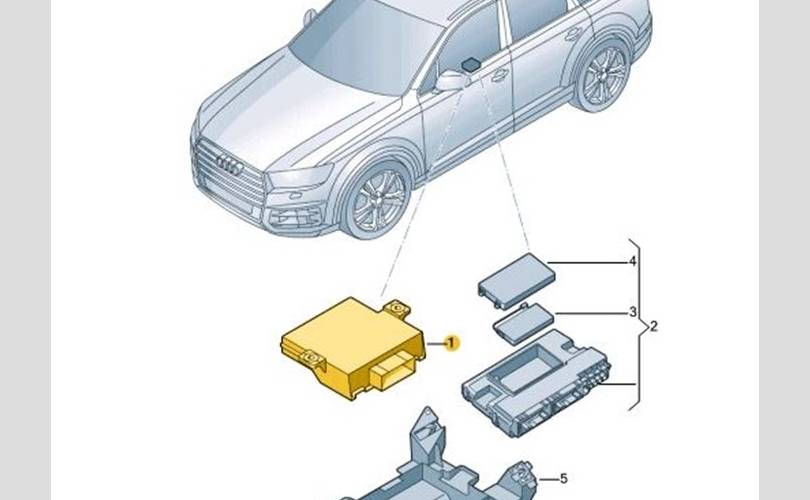 4
3
2
1
5