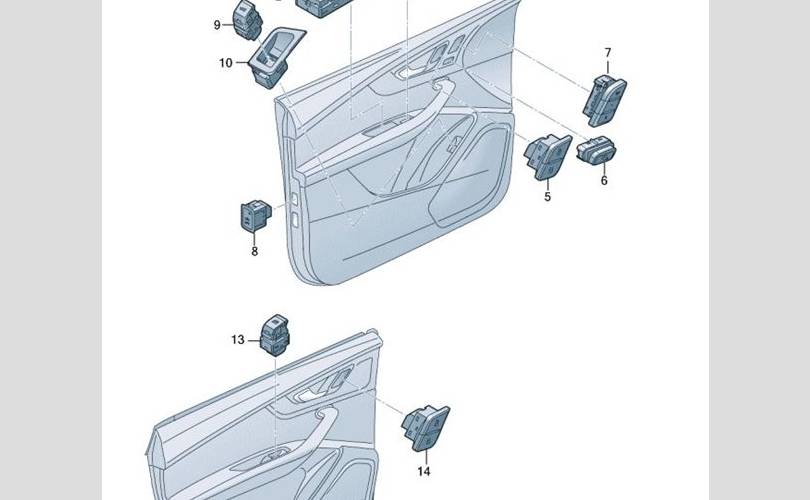 9
10
7
5
6
8
13
14