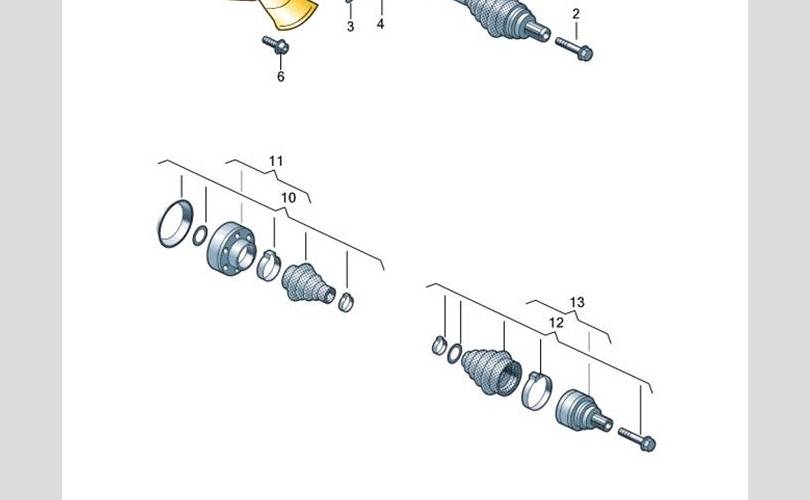 3
4
2
6
11
10
13
12