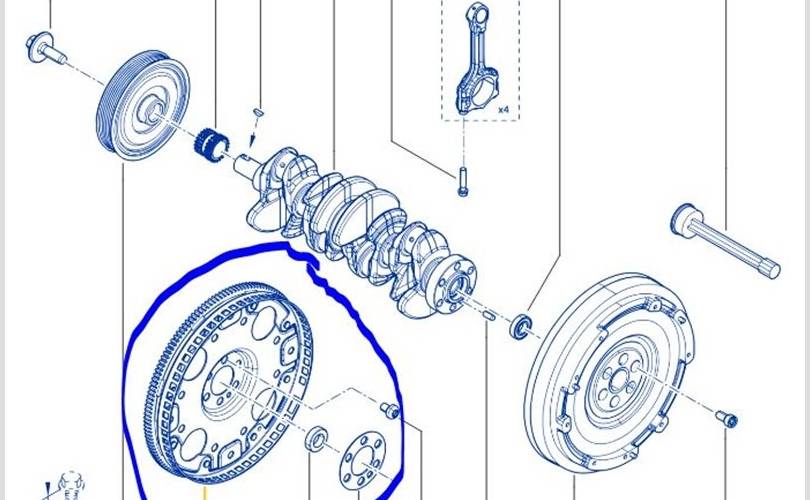 x4