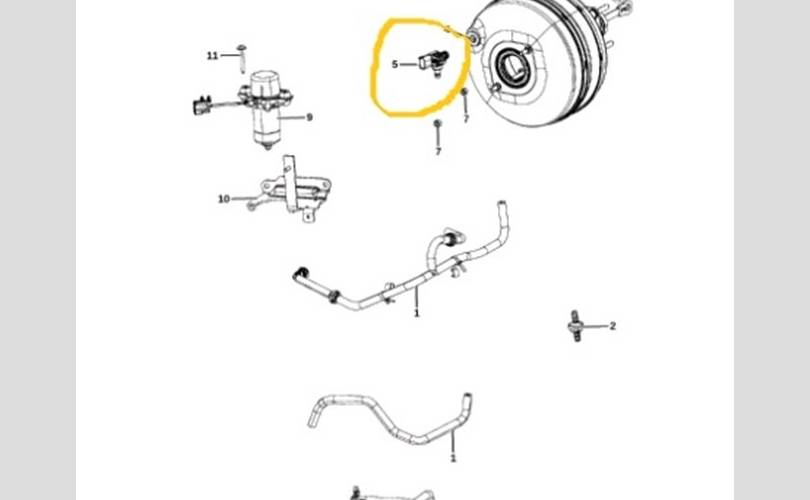 11
5
9
7
7
10
1
2
1