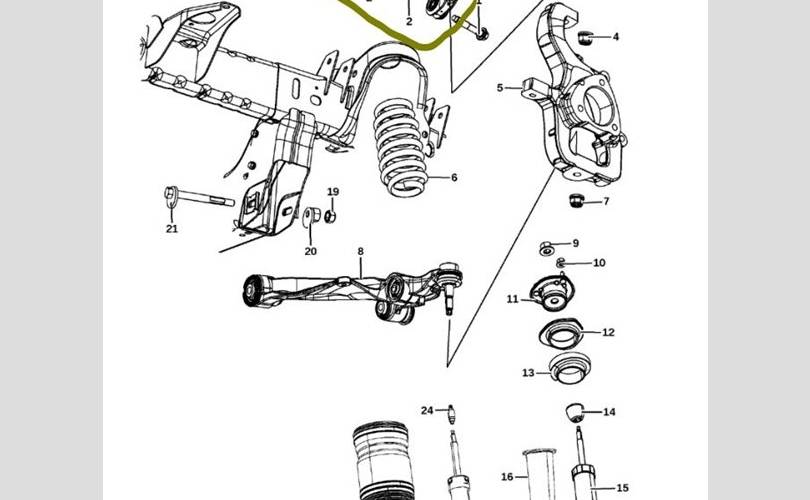 2
1
4
5
6
7
19
21
20
8
9
10
11
12
13
24
14
16
15