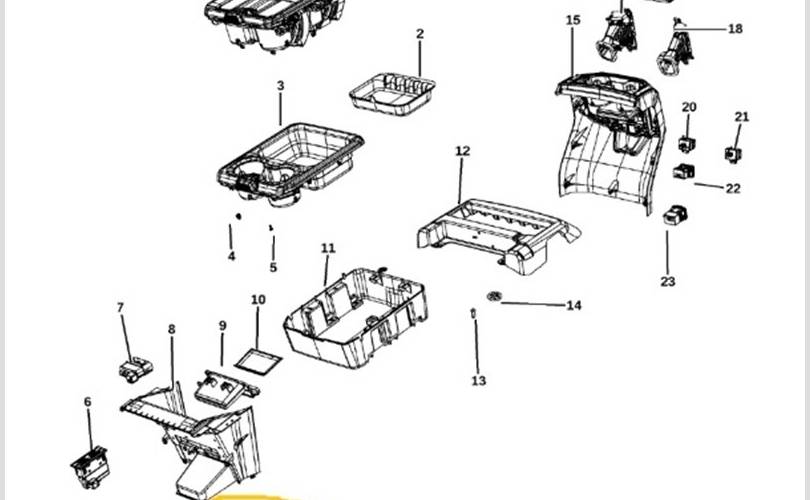 2
15
18
3
20
21
12
22
4
5
11
23
10
14
7
8
9
13
6