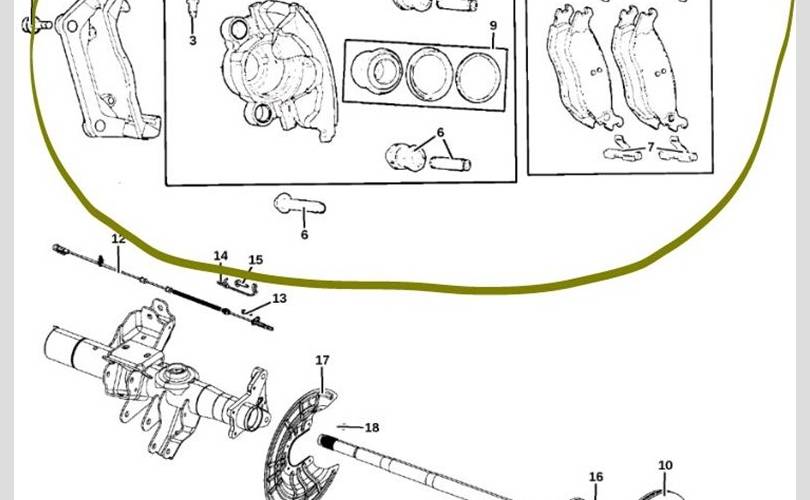 3
9
6
7
6
12
14
15
13
17
18
16
10