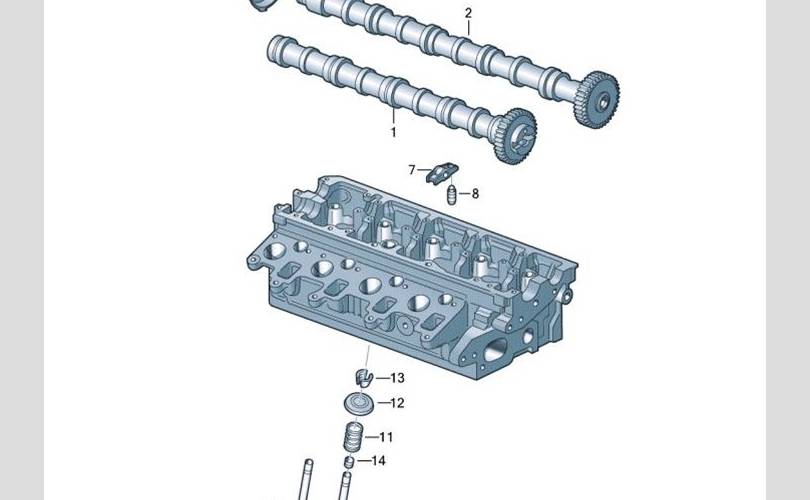 2
1
7
8
13
12
11
14