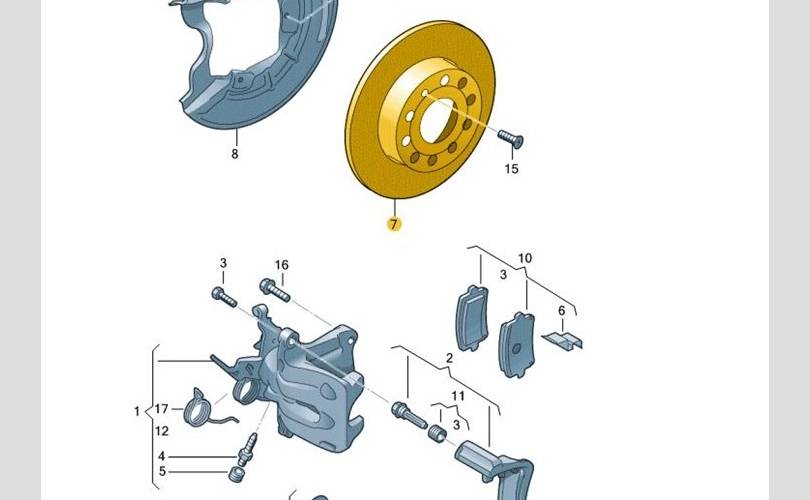 8
15
7
3
16
10
3
6
2
11
3
1
17
12
4
5