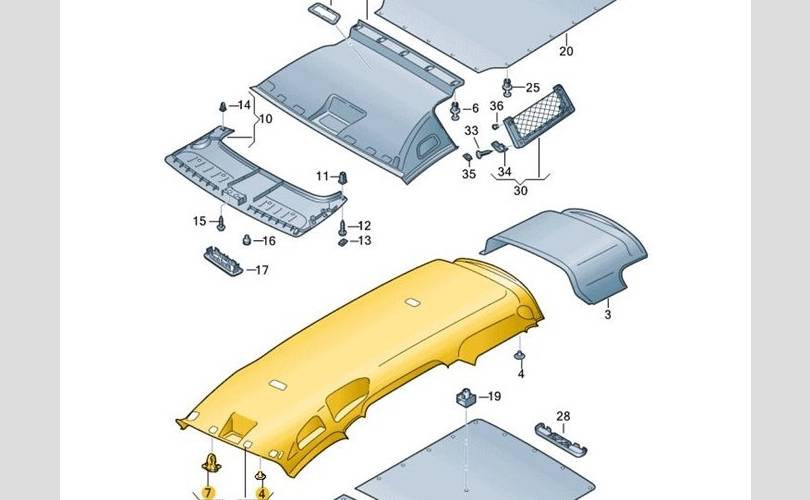 20
25
14
10
6
36
33
35
34
30
11
15
12
13
16
17
3
4
19
28
7
4