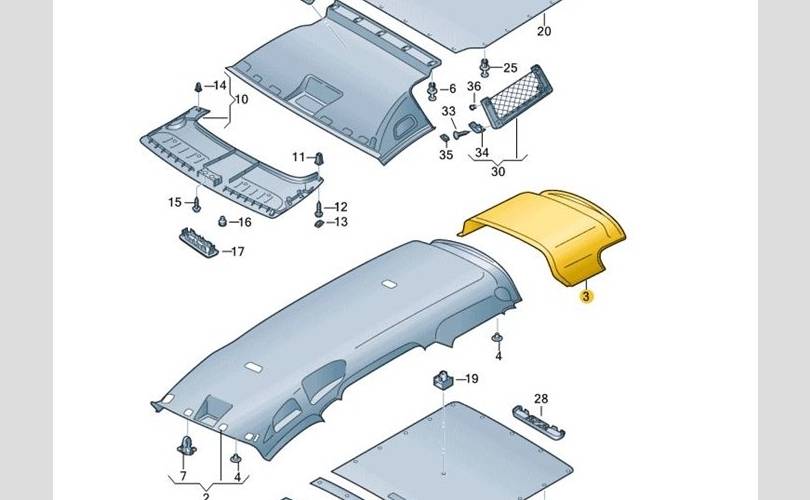 20
25
14
10
6
36
33
35
34
30
11
15
12
16
13
17
3
4
19
28
7
4
2