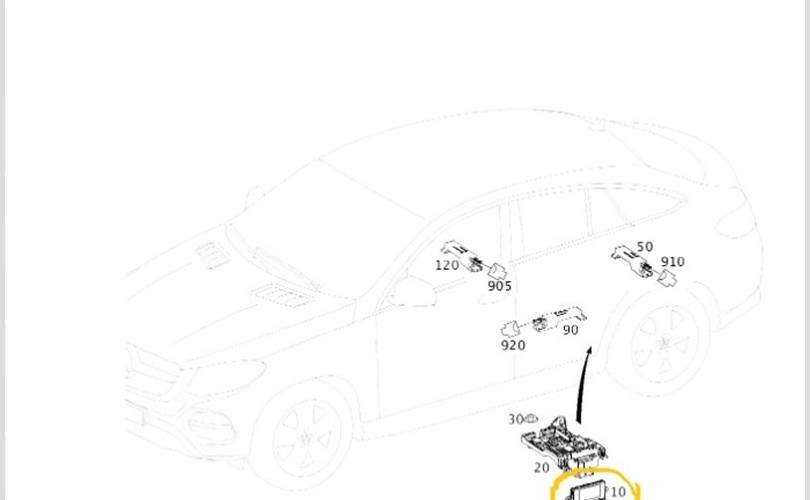 120
905
50
910
920
90
30
20
10