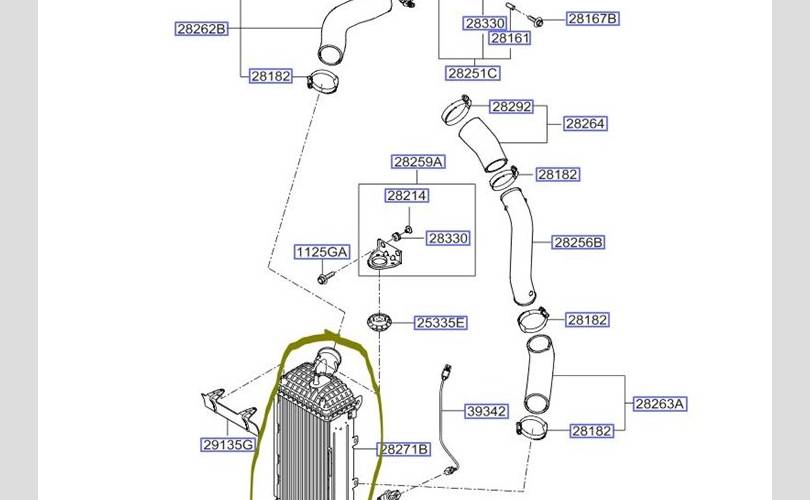 28262B
28182
28330
28161
28167B
28251C
28292
28264
28182
28259A
28214
28330
1125GA
28256B
25335E
28182
39342
28263A
28182
29135G
28271B