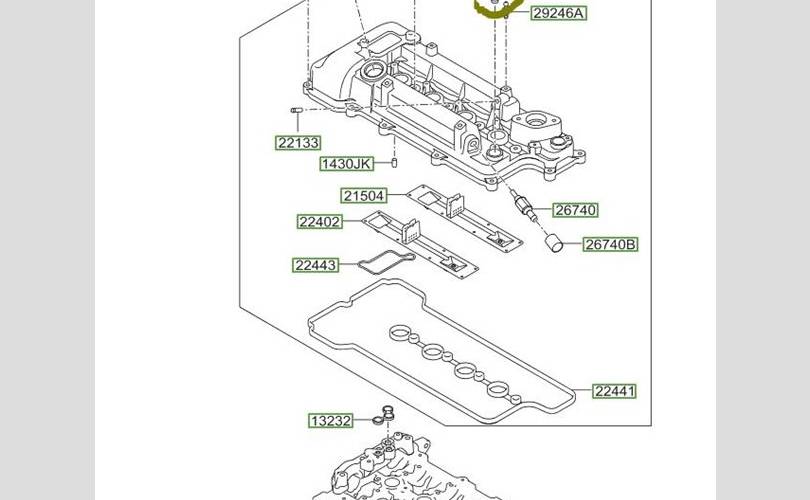 29246A

22133

1430JK

21504

26740

22402

26740B

22443

22441

13232