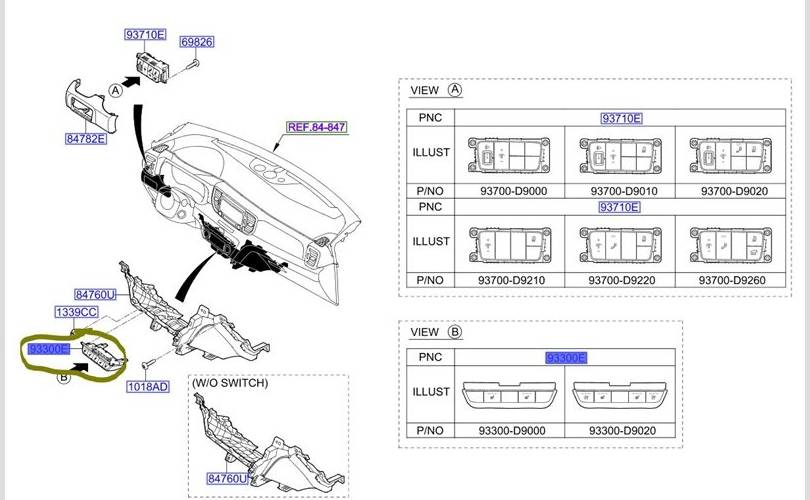 93710E
69826
A
84782E
REF.84-847
84760U
1339CC
93300E
B
1018AD
(W/O SWITCH)
84760U

VIEW A

| PNC | 93710E | | |
|---|---|---|---|
| ILLUST | | | |
| P/NO | 93700-D9000 | 93700-D9010 | 93700-D9020 |
| PNC | 93710E | | |
| ILLUST | | | |
| P/NO | 93700-D9210 | 93700-D9220 | 93700-D9260 |

VIEW B

| PNC | 93300E | |
|---|---|---|
| ILLUST | | |
| P/NO | 93300-D9000 | 93300-D9020 |