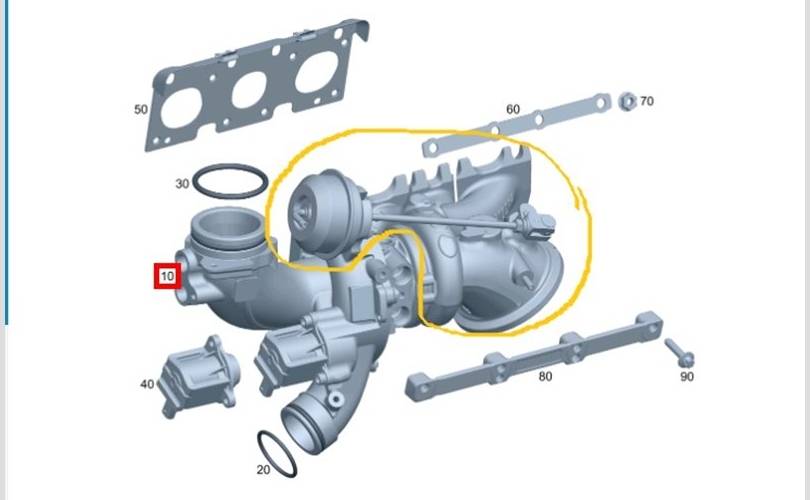 50

60

70

30

10

40

80

90

20