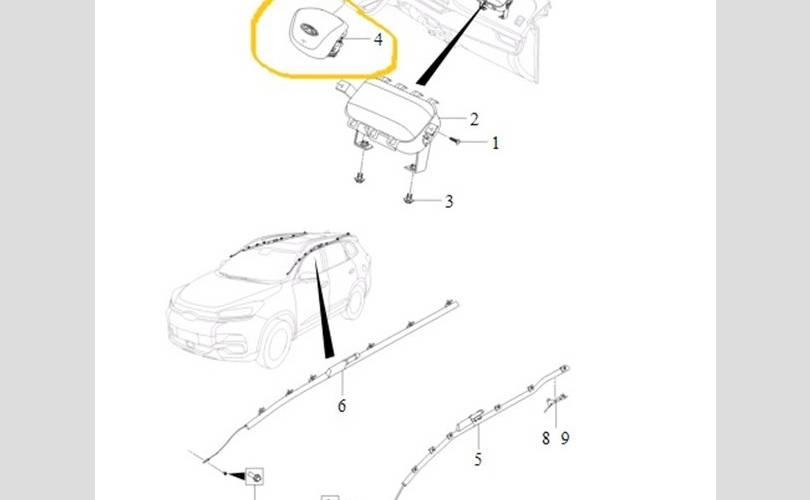 4
2
1
3
6
8 9
5