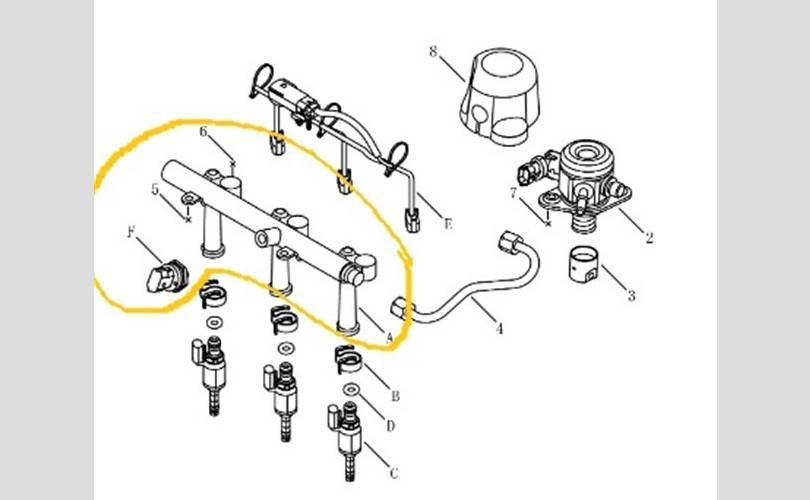 8
6
5
F
E
7
2
3
4
A
B
D
C