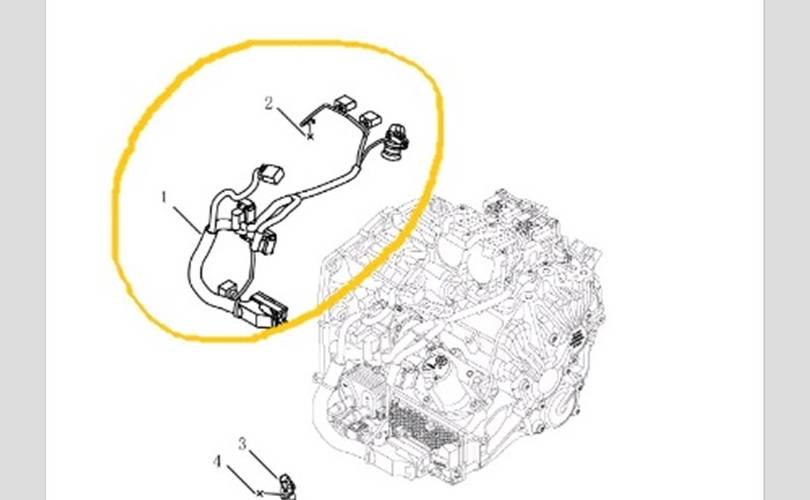 2
1
3
4