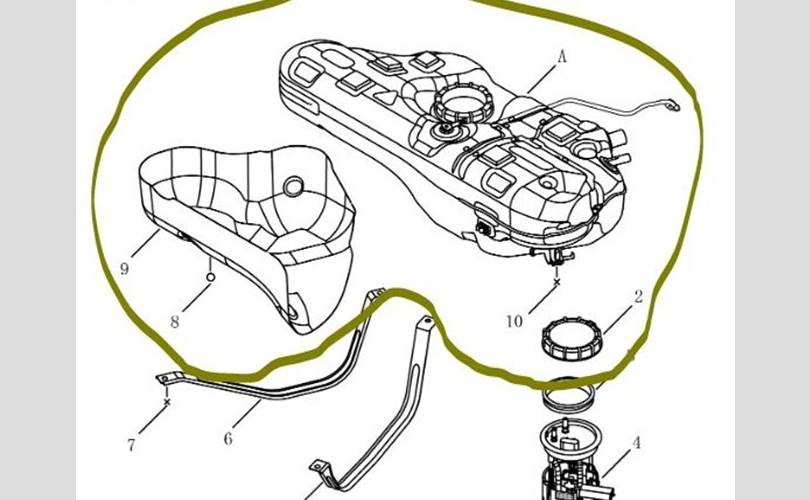 A
9
8
10
2
7
6
4