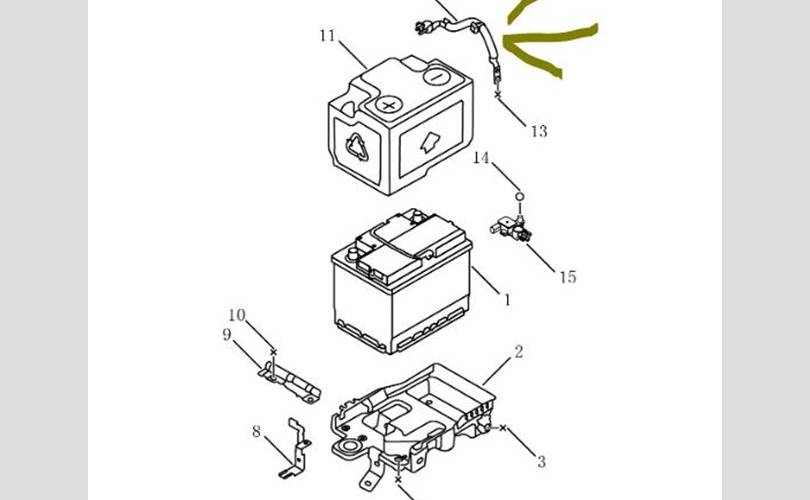 11
13
14
15
1
10
9
2
8
3