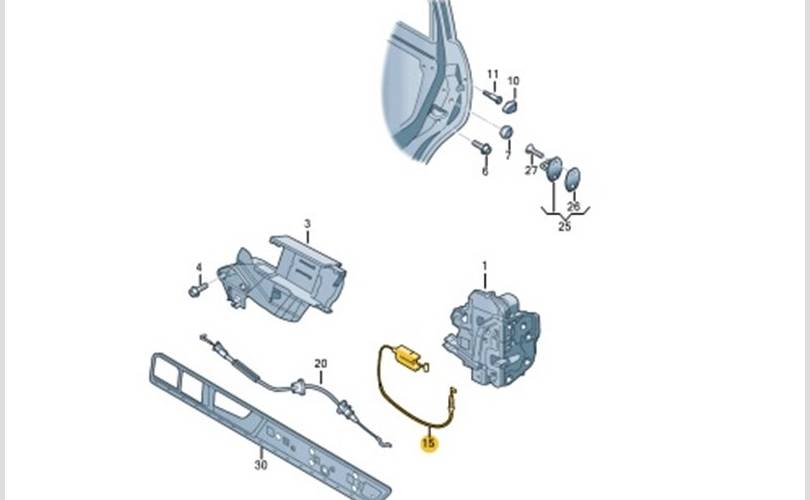 11
10
7
6
27
26
25
3
4
1
20
15
30