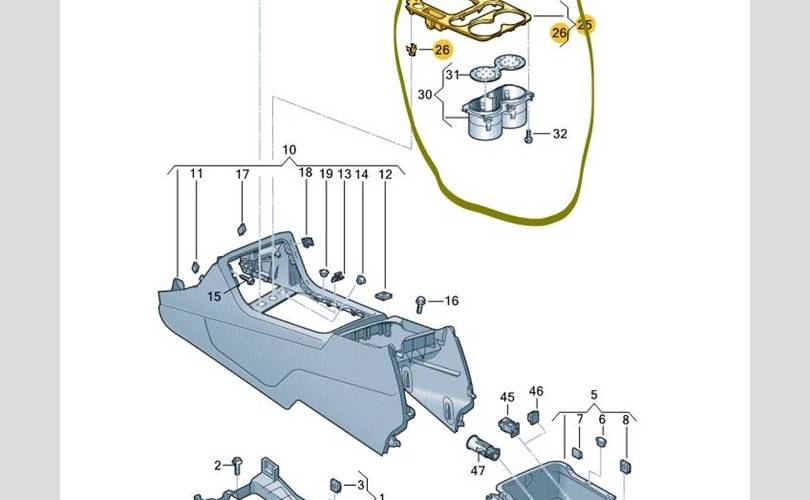 26
25
26
31
30
32
10
11
17
18
19
13
14
12
15
16
45
46
5
7
6
8
47
2
3
1