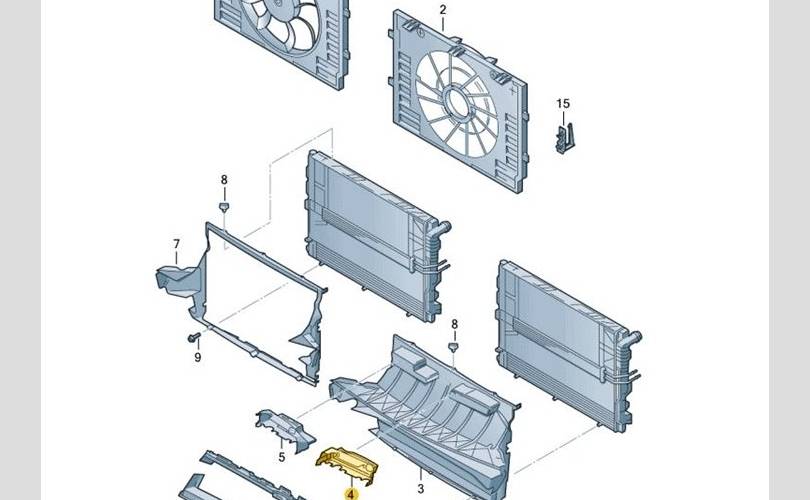 2
15
8
7
8
9
5
4
3