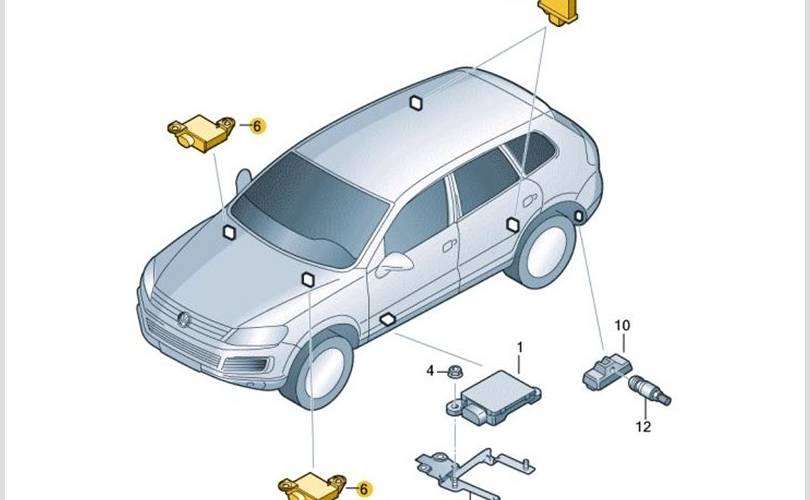 6
10
1
4
12
6