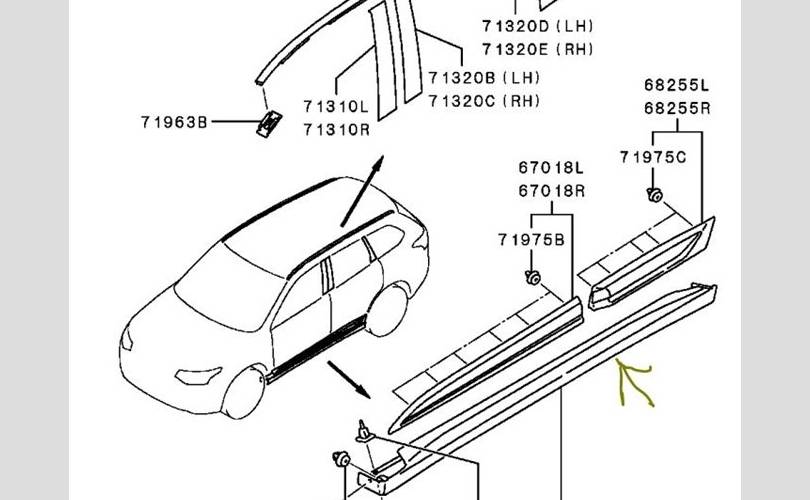 71320D (LH)
71320E (RH)

71320B (LH)
71320C (RH)

71310L
71310R

71963B

68255L
68255R

71975C

67018L
67018R

71975B