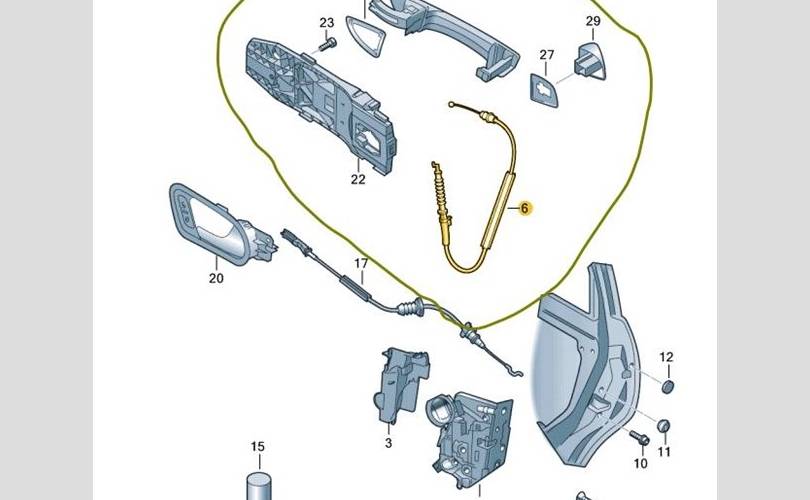 23
29
27
22
6
20
17
12
3
10
11
15