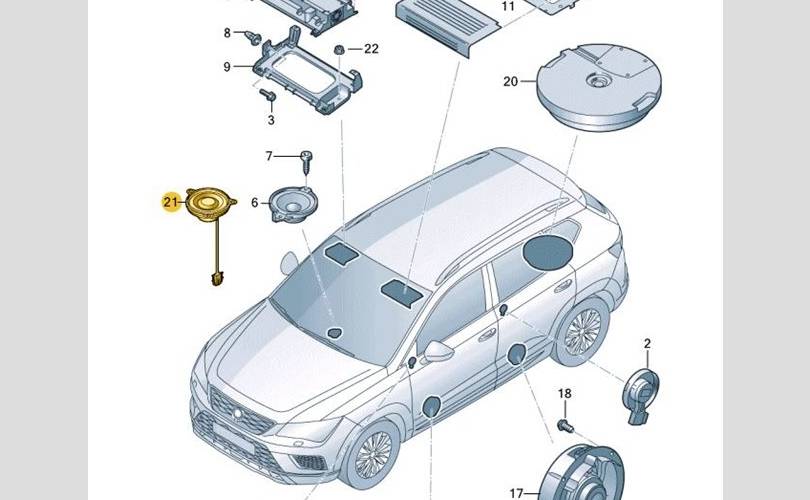 11
8
22
9
20
3
7
21
6
2
18
17