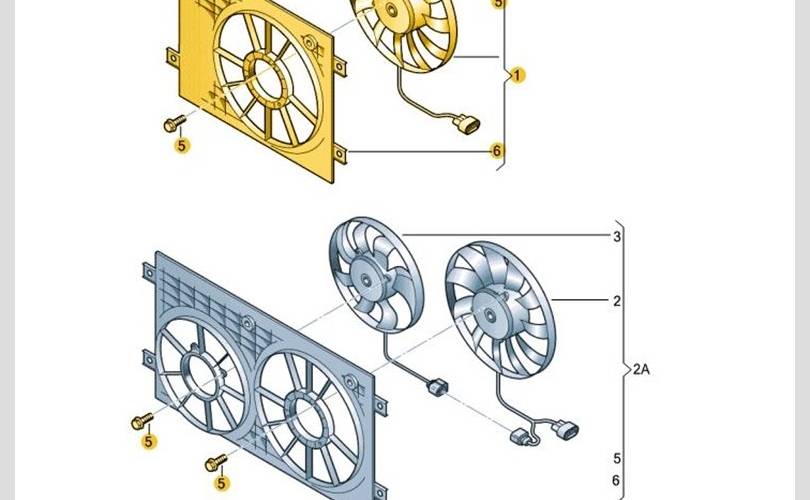 5
1
5
6
3
2
2A
5
5
5
6