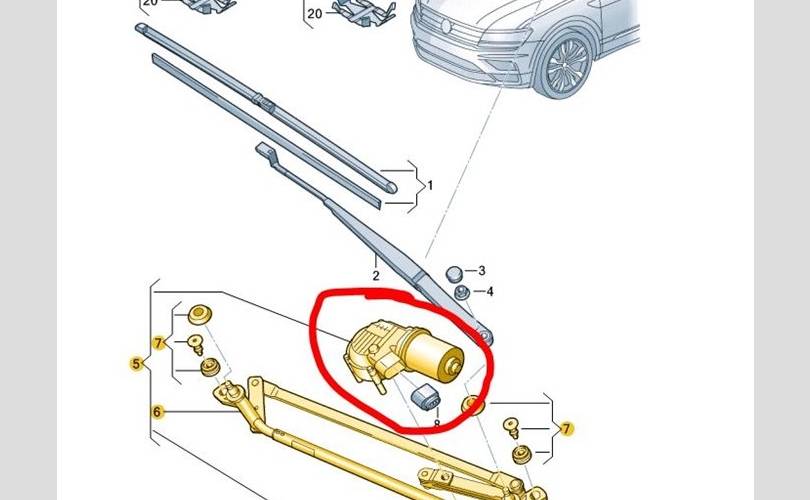 20
20
1
2
3
4
7
5
6
8
7