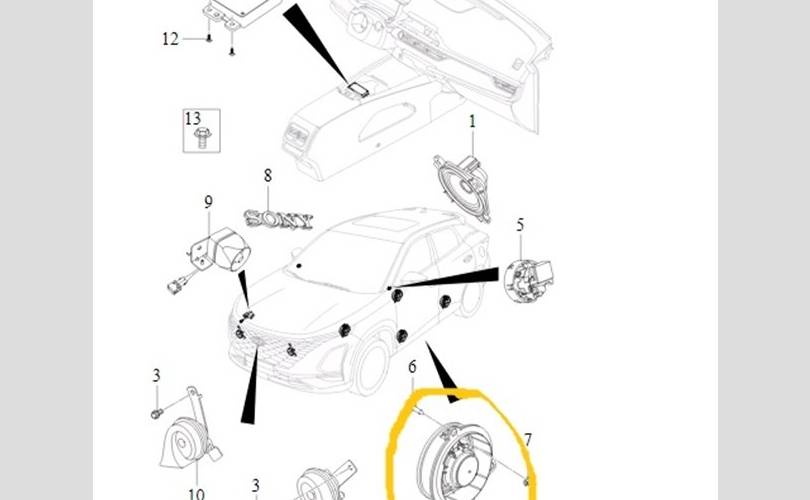 12
13
1
8
SONY
9
5
3
6
7
10
3