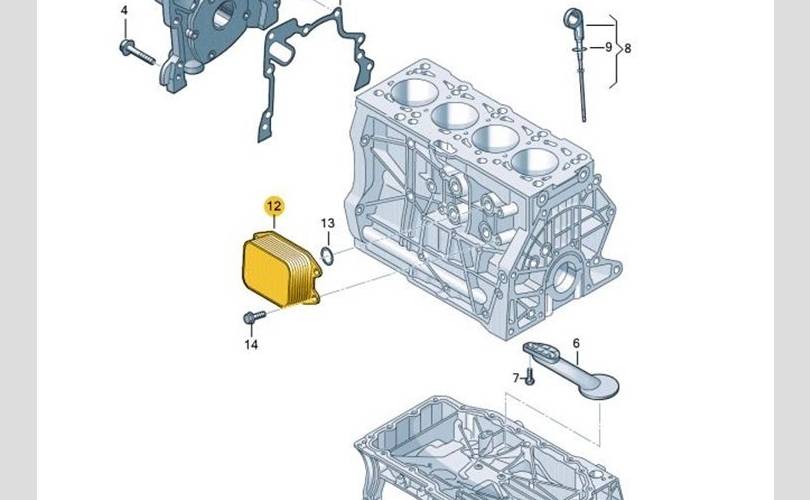 4
9
8
12
13
14
6
7