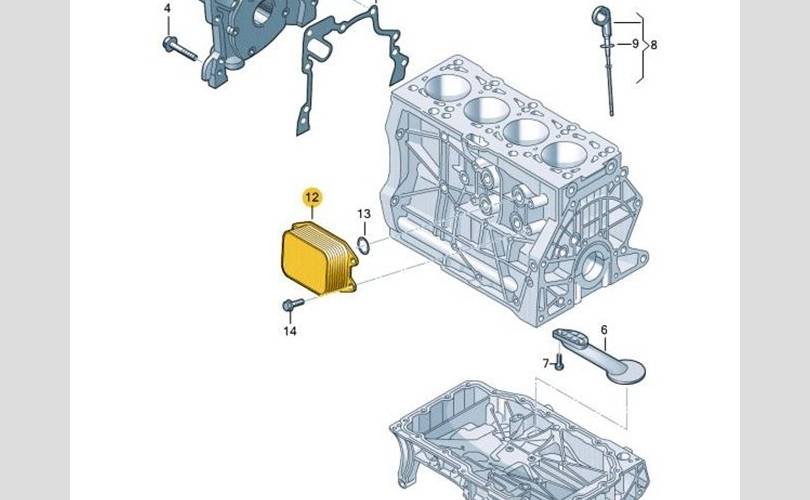 4
9
8
12
13
14
6
7