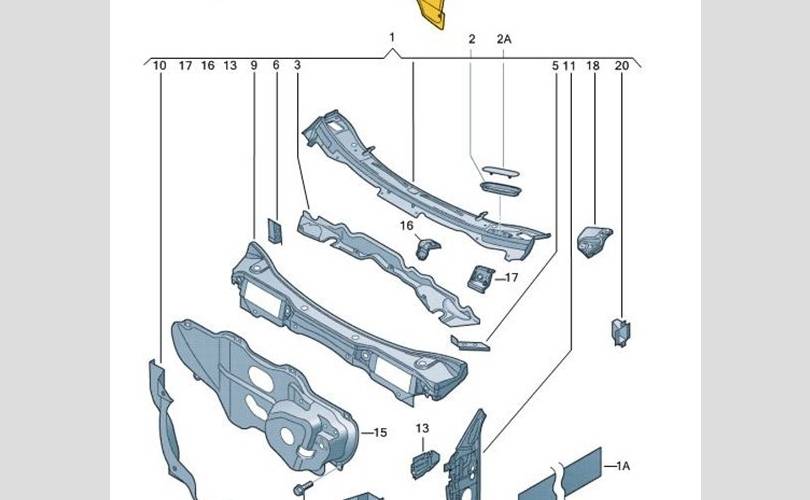 1
2 2A
10 17 16 13 9 6 3
5 11 18 20
16
17
15
13
1A