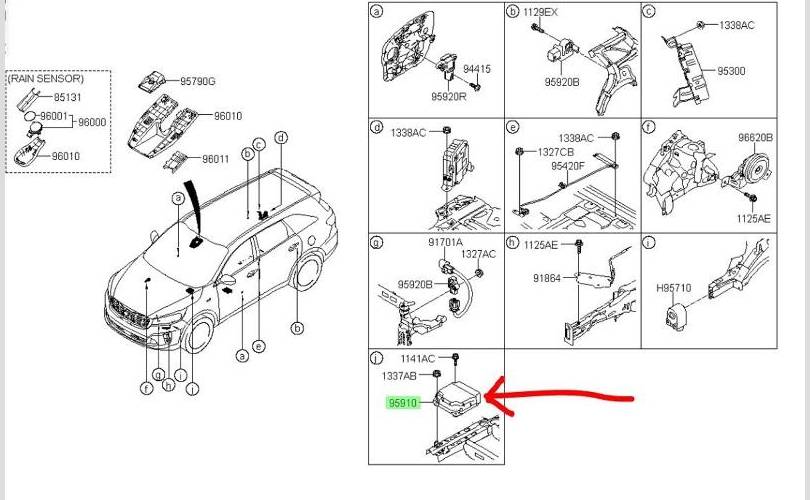 (RAIN SENSOR)
85131
96001
96000
96010
95790G
96010
96011
a
b
c
d
a
e
b
f
g
h
i
j

a
94415
95920R

b
1129EX
95920B

c
1338AC
95300

d
1338AC

e
1338AC
1327CB
95420F

f
96620B
1125AE

g
91701A
1327AC
95920B

h
1125AE
91864

i
H95710

j
1141AC
1337AB
95910