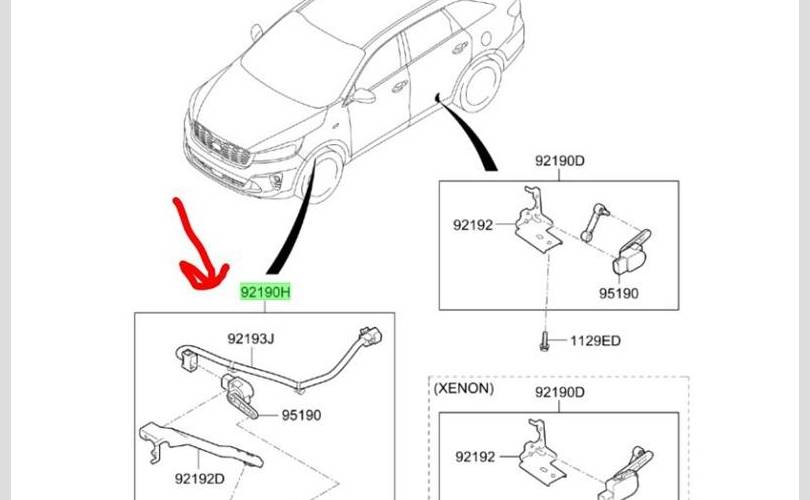 92190D

92192

95190

1129ED

92190H

92193J

95190

92192D

(XENON)

92190D

92192