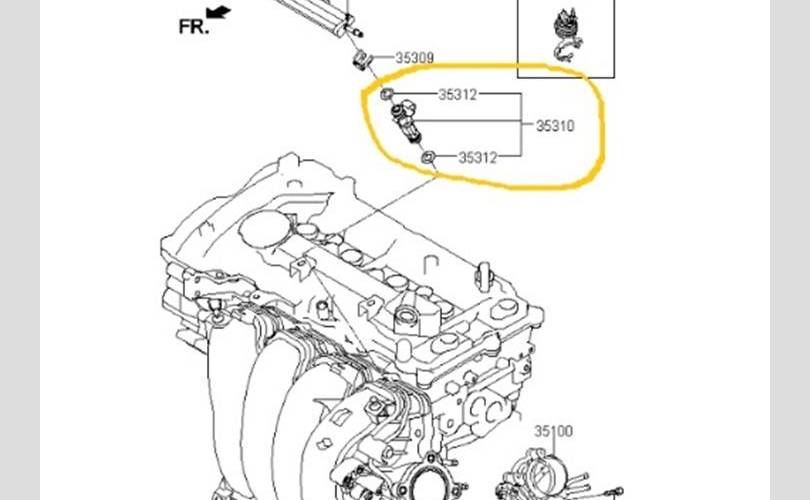 FR.

35309

35312

35310

35312

35100