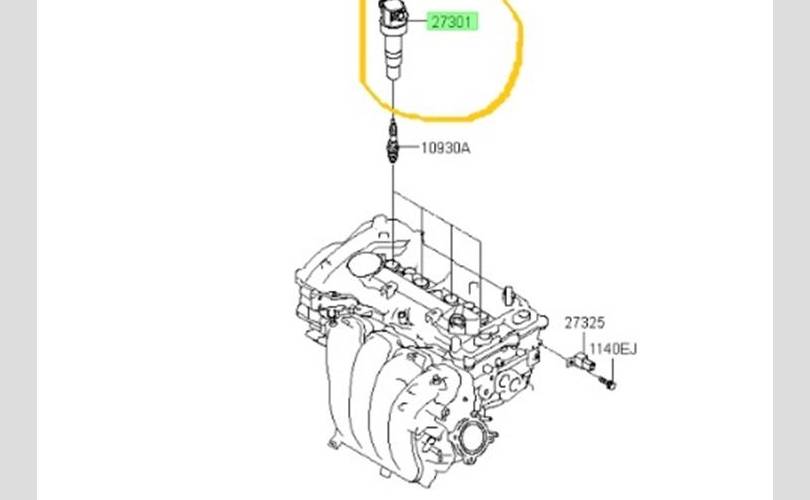 27301

10930A

27325

1140EJ