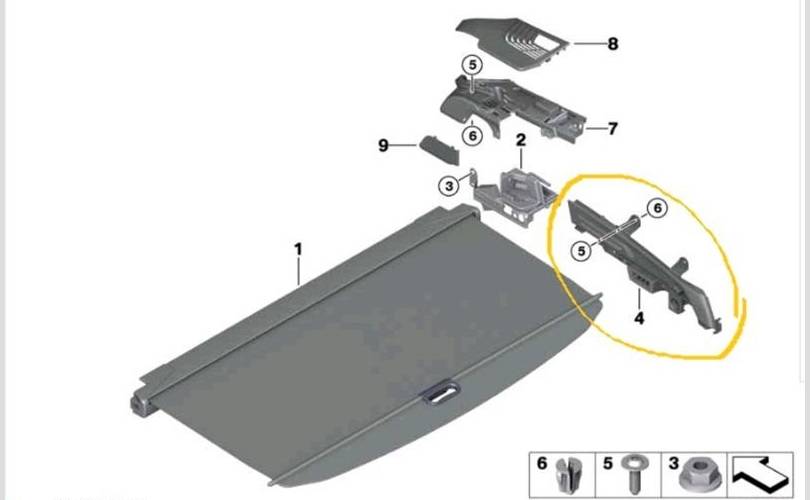 8
5
7
6
9
2
3
6
5
1
4
6 5 3