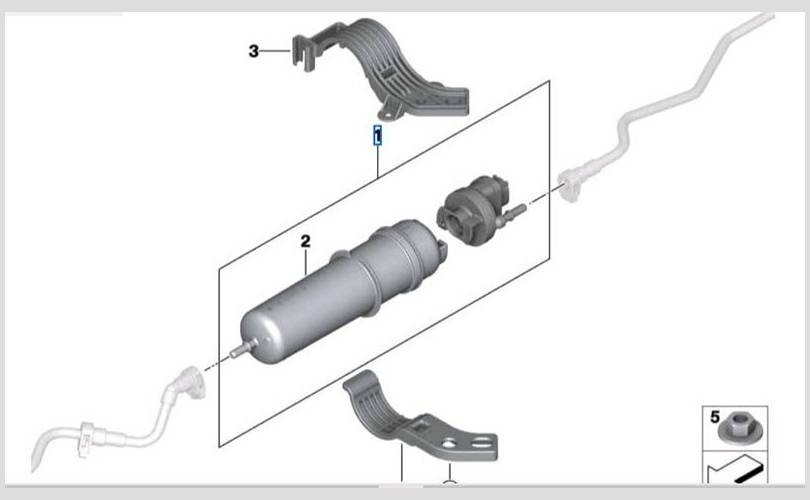 3

1

2

5