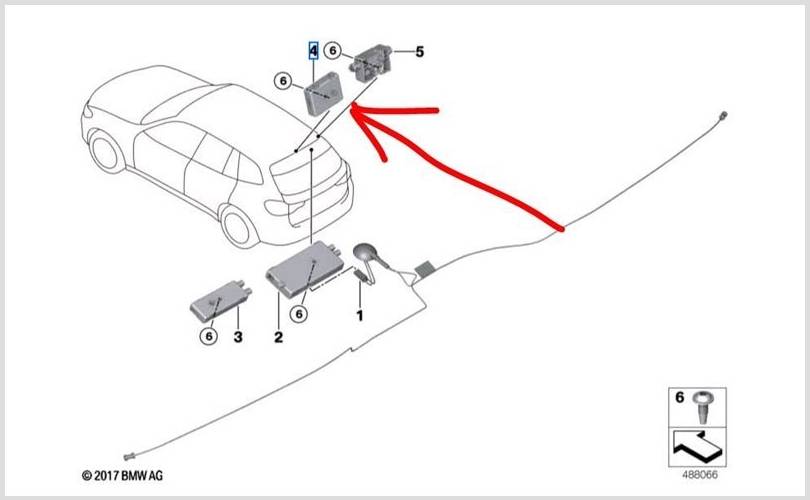 4
6
5
6
6
3
2
6
1
6
© 2017 BMW AG
488066