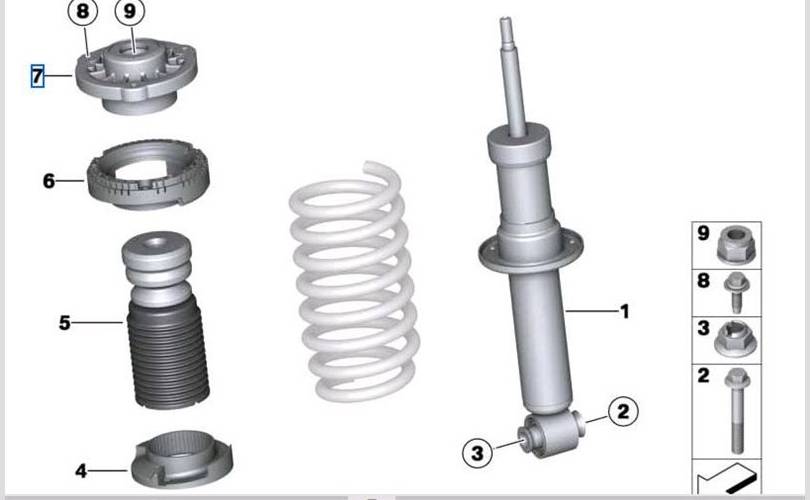 8
9
7
6
5
4
1
2
3
9
8
3
2