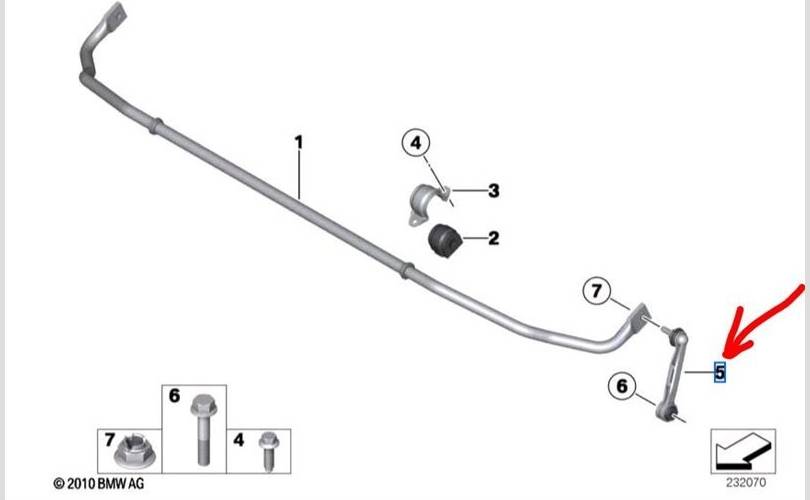 1

4

3

2

7

5

6

6

7

4

© 2010 BMW AG

232070