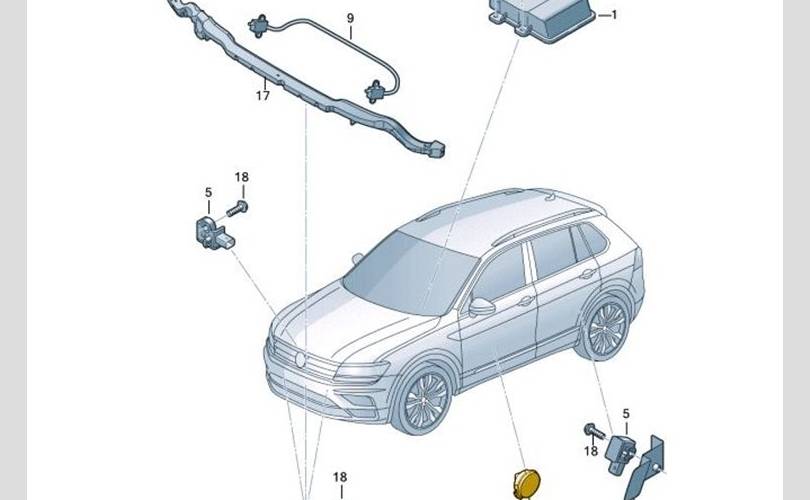 9
1
17
18
5
5
18
18