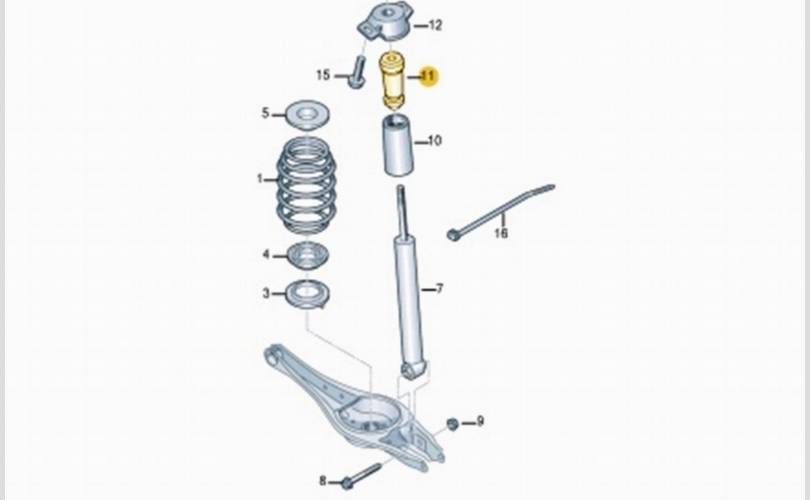 12
15
11
5
10
1
16
4
7
3
9
8