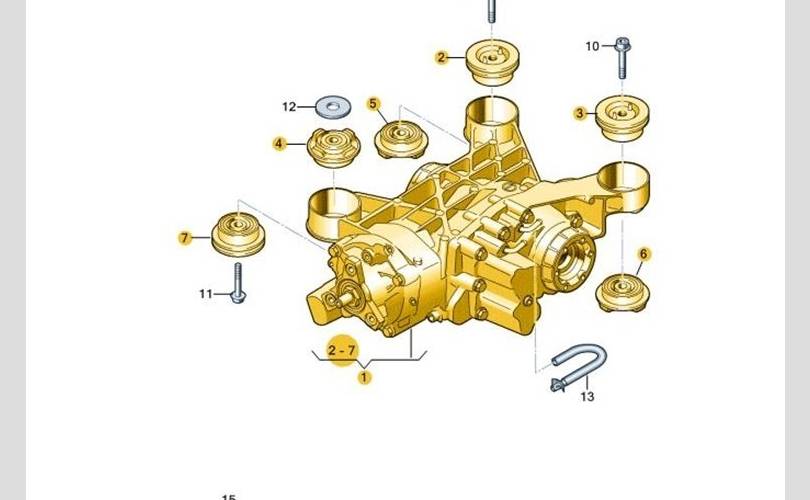 2
10
12
5
3
4
7
6
11
2 - 7
1
13
15